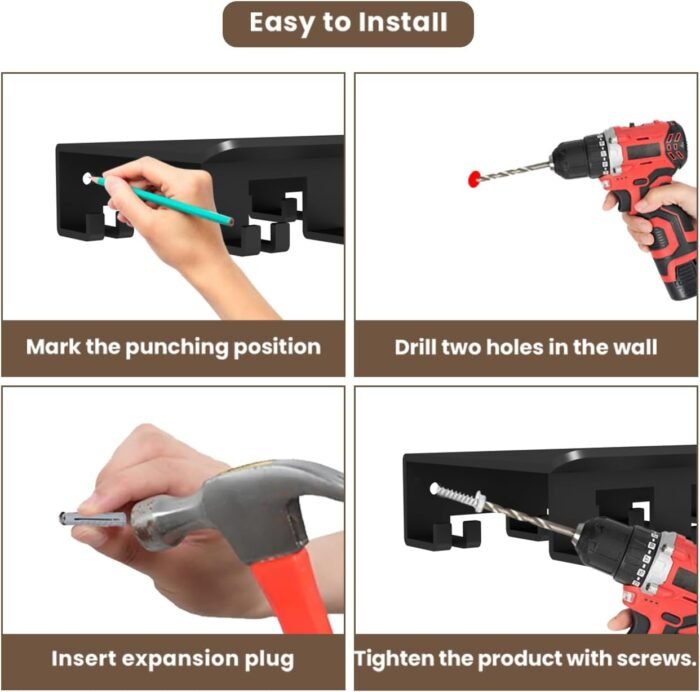 Easy to Install

Mark the punching position

Drill two holes in the wall

Insert expansion plug

Tighten the product with screws.