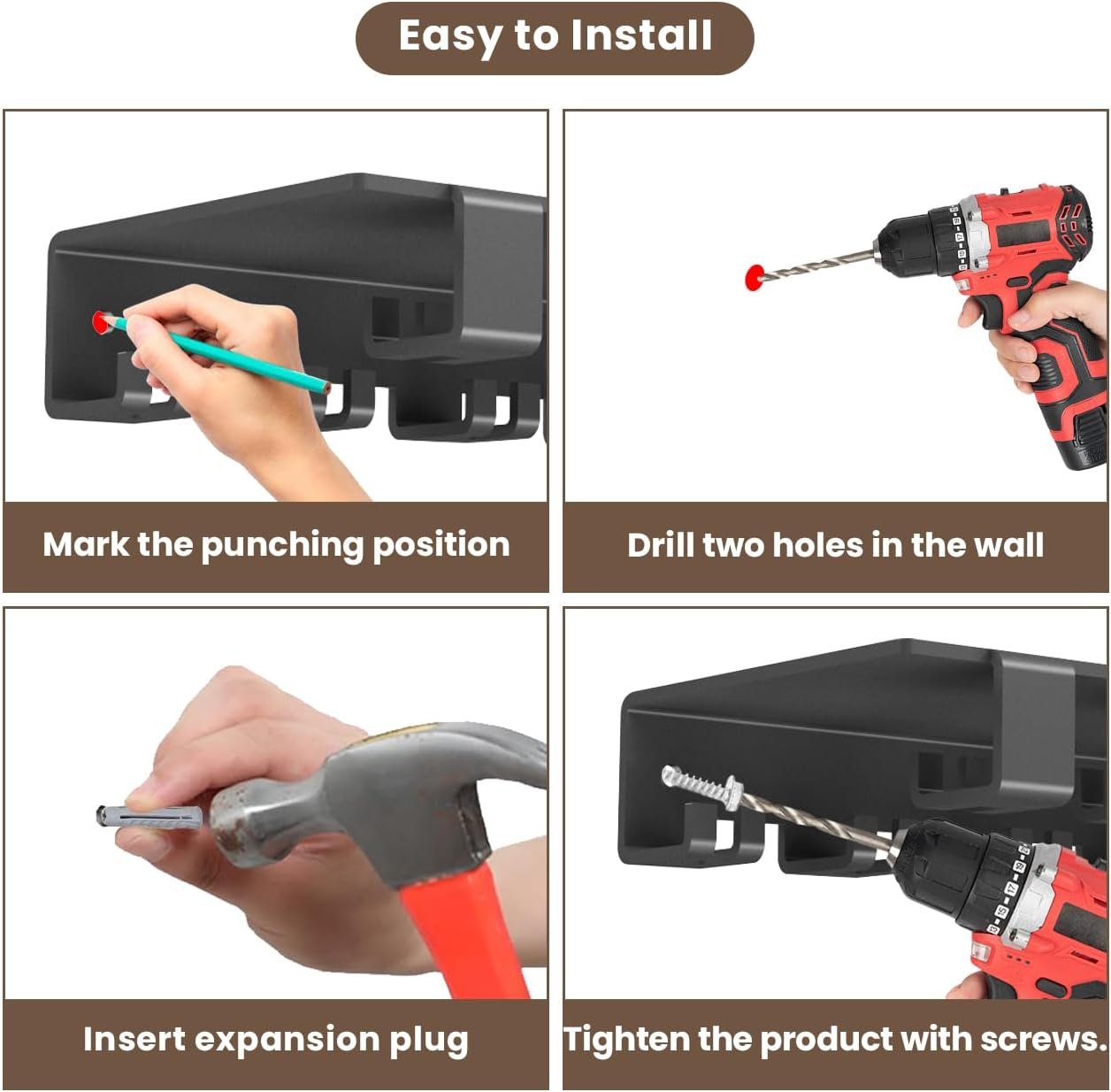 Easy to Install

Mark the punching position

Drill two holes in the wall

Insert expansion plug

Tighten the product with screws.