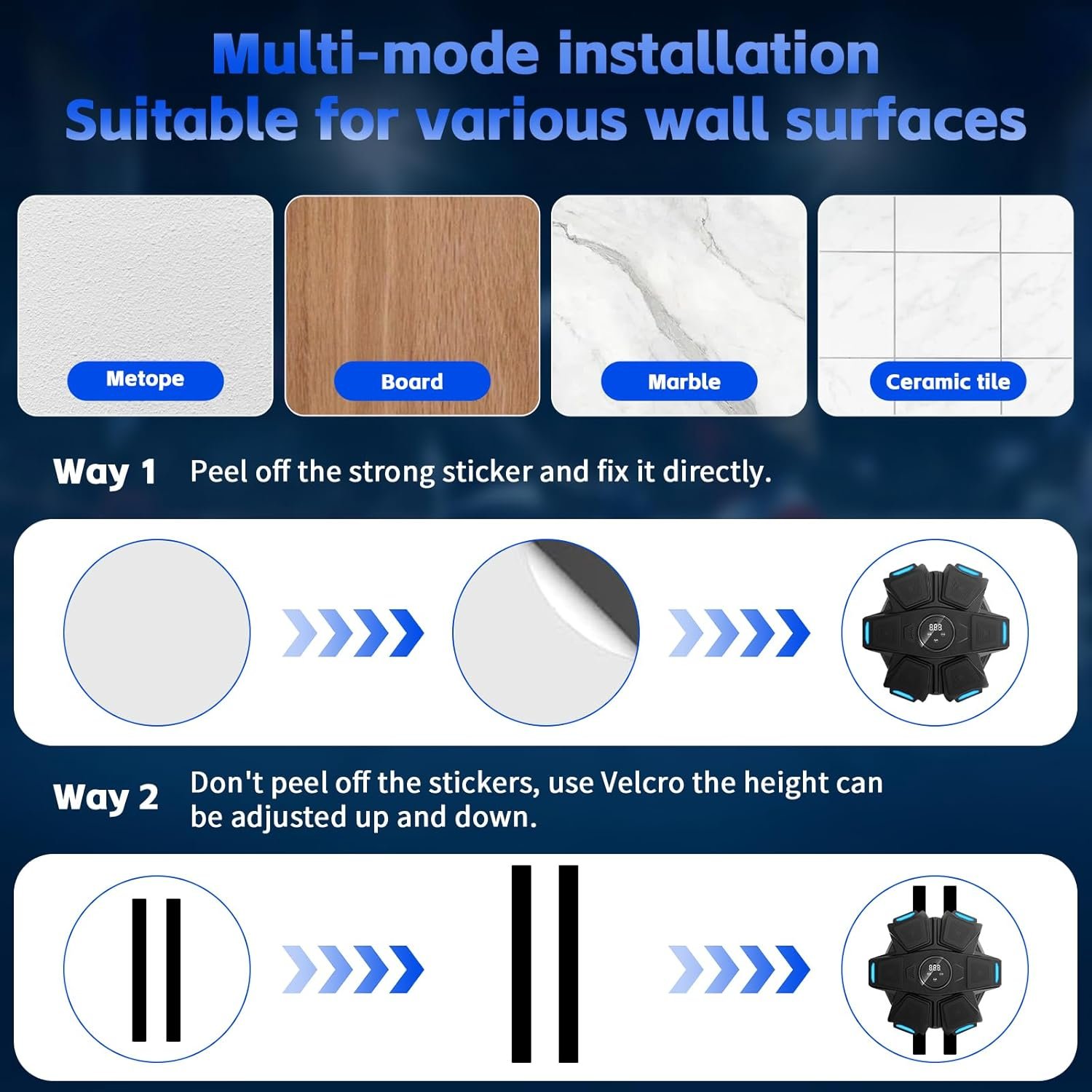 Multi-mode installation
Suitable for various wall surfaces

Metope

Board

Marble

Ceramic tile

Way 1 Peel off the strong sticker and fix it directly.

888

Way 2 Don't peel off the stickers, use Velcro the height can be adjusted up and down.

888