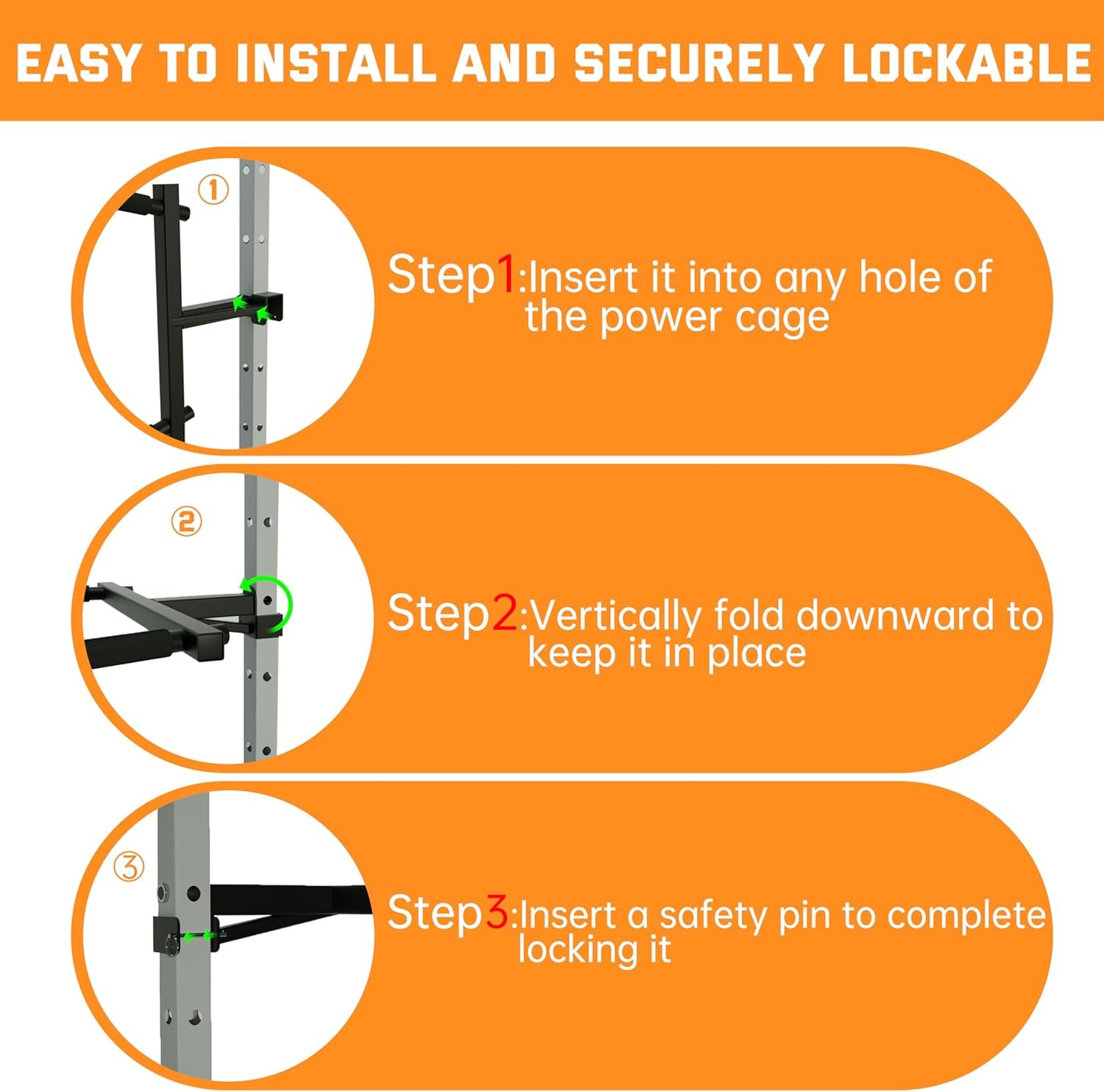 EASY TO INSTALL AND SECURELY LOCKABLE

①

Step1:Insert it into any hole of the power cage

②

Step2:Vertically fold downward to keep it in place

③

Step3:Insert a safety pin to complete locking it