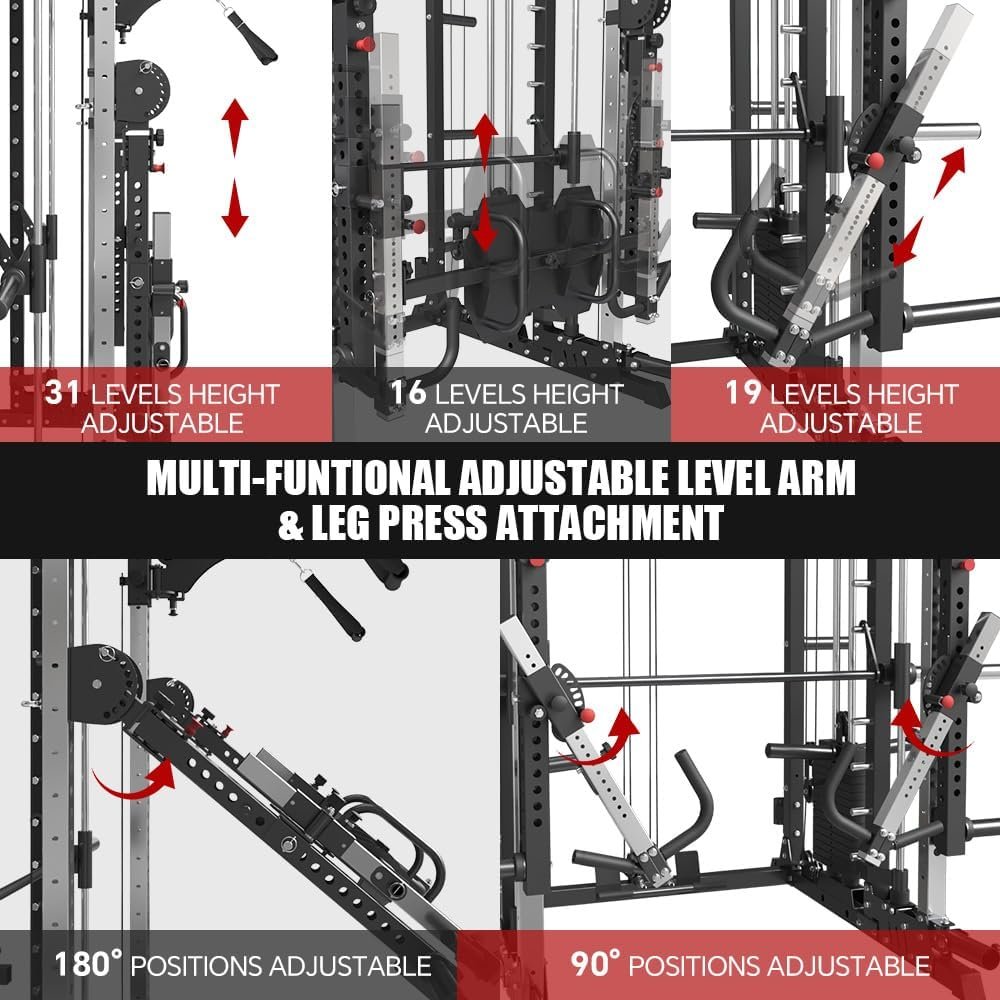 31 LEVELS HEIGHT ADJUSTABLE

16 LEVELS HEIGHT ADJUSTABLE

19 LEVELS HEIGHT ADJUSTABLE

MULTI-FUNTIONAL ADJUSTABLE LEVEL ARM & LEG PRESS ATTACHMENT

180° POSITIONS ADJUSTABLE

90° POSITIONS ADJUSTABLE