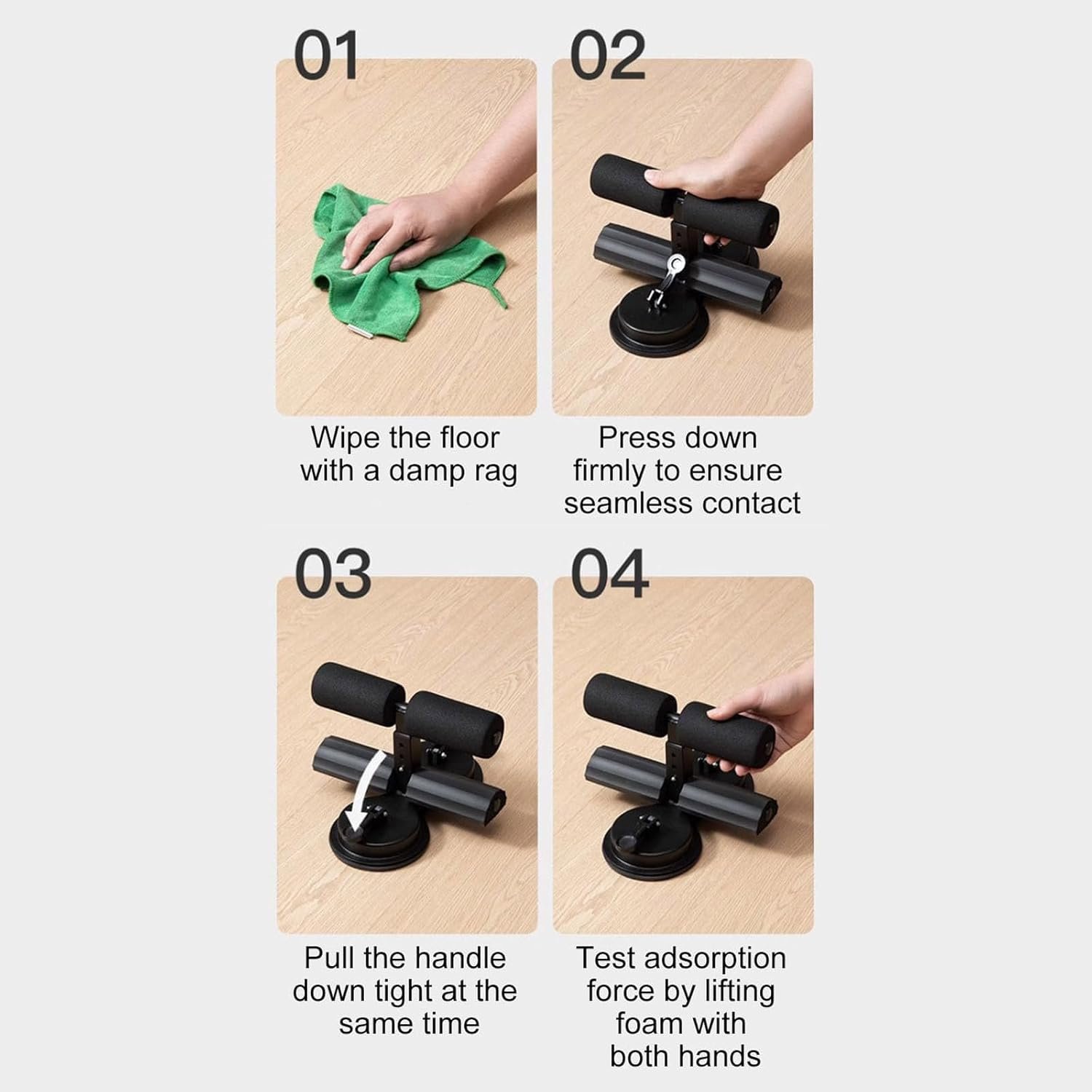 01

Wipe the floor with a damp rag

02

Press down firmly to ensure seamless contact

03

Pull the handle down tight at the same time

04

Test adsorption force by lifting foam with both hands