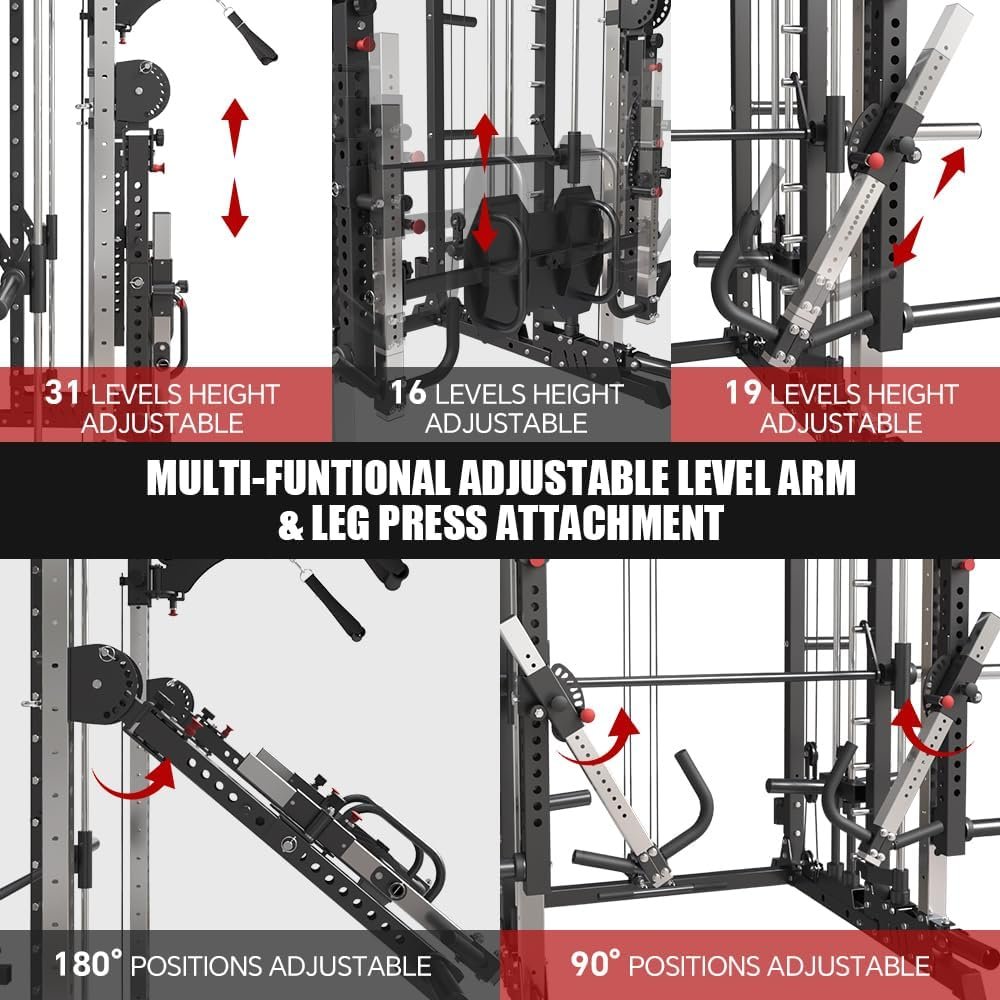 31 LEVELS HEIGHT ADJUSTABLE

16 LEVELS HEIGHT ADJUSTABLE

19 LEVELS HEIGHT ADJUSTABLE

MULTI-FUNTIONAL ADJUSTABLE LEVEL ARM & LEG PRESS ATTACHMENT

180° POSITIONS ADJUSTABLE

90° POSITIONS ADJUSTABLE