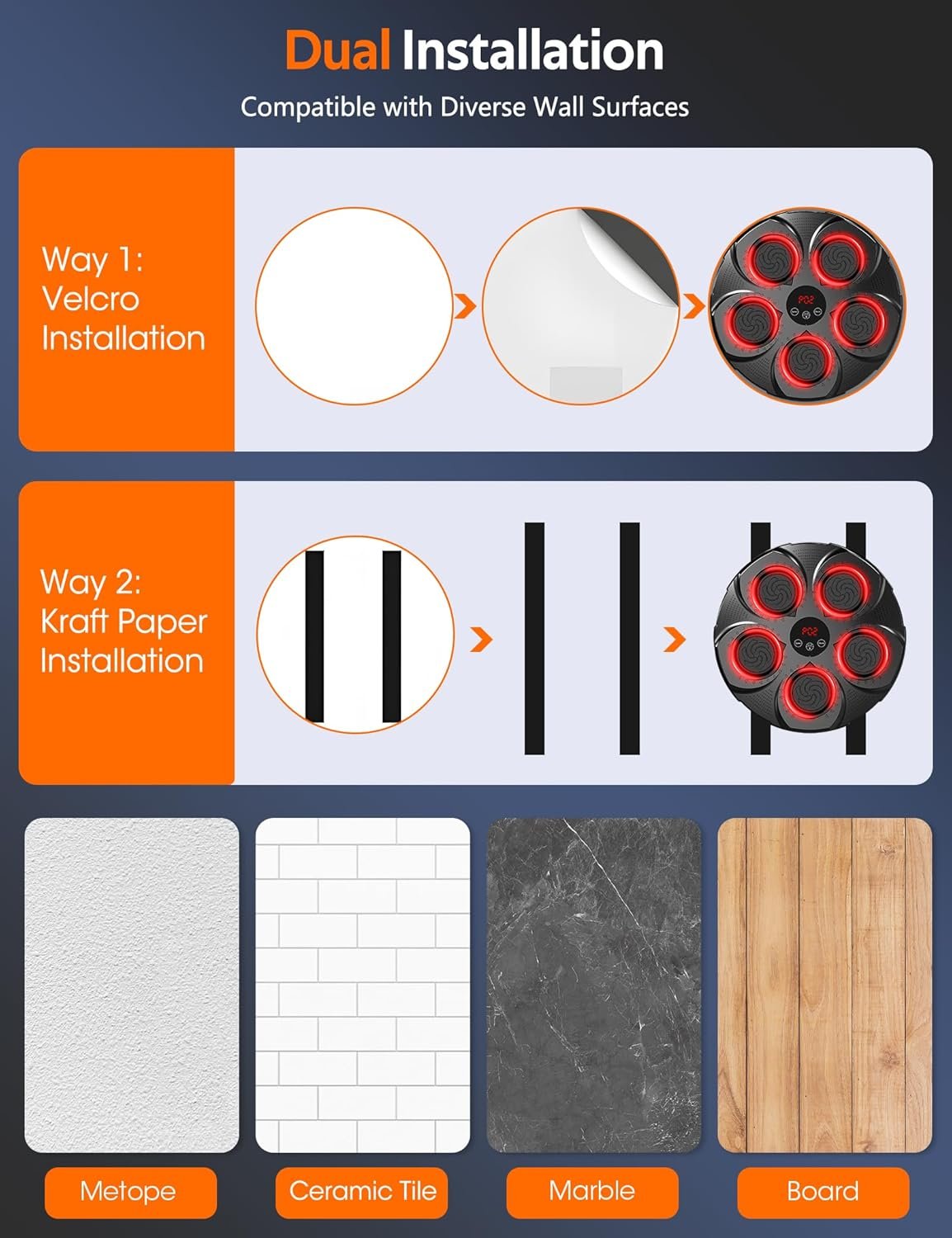 Dual Installation

Compatible with Diverse Wall Surfaces

Way 1:
Velcro
Installation

P02

Way 2:
Kraft Paper
Installation

P02

Metope

Ceramic Tile

Marble

Board